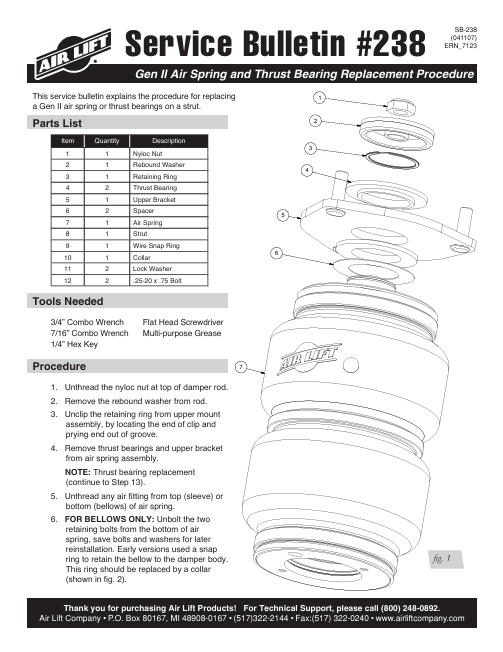 AIR LIFT

Service Bulletin #238

SB-238
(041107)
ERN_7123

Gen II Air Spring and Thrust Bearing Replacement Procedure

This service bulletin explains the procedure for replacing a Gen II air spring or thrust bearings on a strut.

Parts List

| Item | Quantity | Description |
|---|---|---|
| 1 | 1 | Nyloc Nut |
| 2 | 1 | Rebound Washer |
| 3 | 1 | Retaining Ring |
| 4 | 2 | Thrust Bearing |
| 5 | 1 | Upper Bracket |
| 6 | 2 | Spacer |
| 7 | 1 | Air Spring |
| 8 | 1 | Strut |
| 9 | 1 | Wire Snap Ring |
| 10 | 1 | Collar |
| 11 | 2 | Lock Washer |
| 12 | 2 | .25-20 x .75 Bolt |

Tools Needed

3/4" Combo Wrench
7/16" Combo Wrench
1/4" Hex Key

Flat Head Screwdriver
Multi-purpose Grease

Procedure

1. Unthread the nyloc nut at top of damper rod.
2. Remove the rebound washer from rod.
3. Unclip the retaining ring from upper mount assembly, by locating the end of clip and prying end out of groove.
4. Remove thrust bearings and upper bracket from air spring assembly.
NOTE: Thrust bearing replacement (continue to Step 13).
5. Unthread any air fitting from top (sleeve) or bottom (bellows) of air spring.
6. FOR BELLOWS ONLY: Unbolt the two retaining bolts from the bottom of air spring, save bolts and washers for later reinstallation. Early versions used a snap ring to retain the bellow to the damper body. This ring should be replaced by a collar (shown in fig. 2).

1
2
3
4
5
6
7
AIR LIFT
fig. 1

Thank you for purchasing Air Lift Products! For Technical Support, please call (800) 248-0892.
Air Lift Company • P.O. Box 80167, MI 48908-0167 • (517)322-2144 • Fax:(517) 322-0240 • www.airliftcompany.com